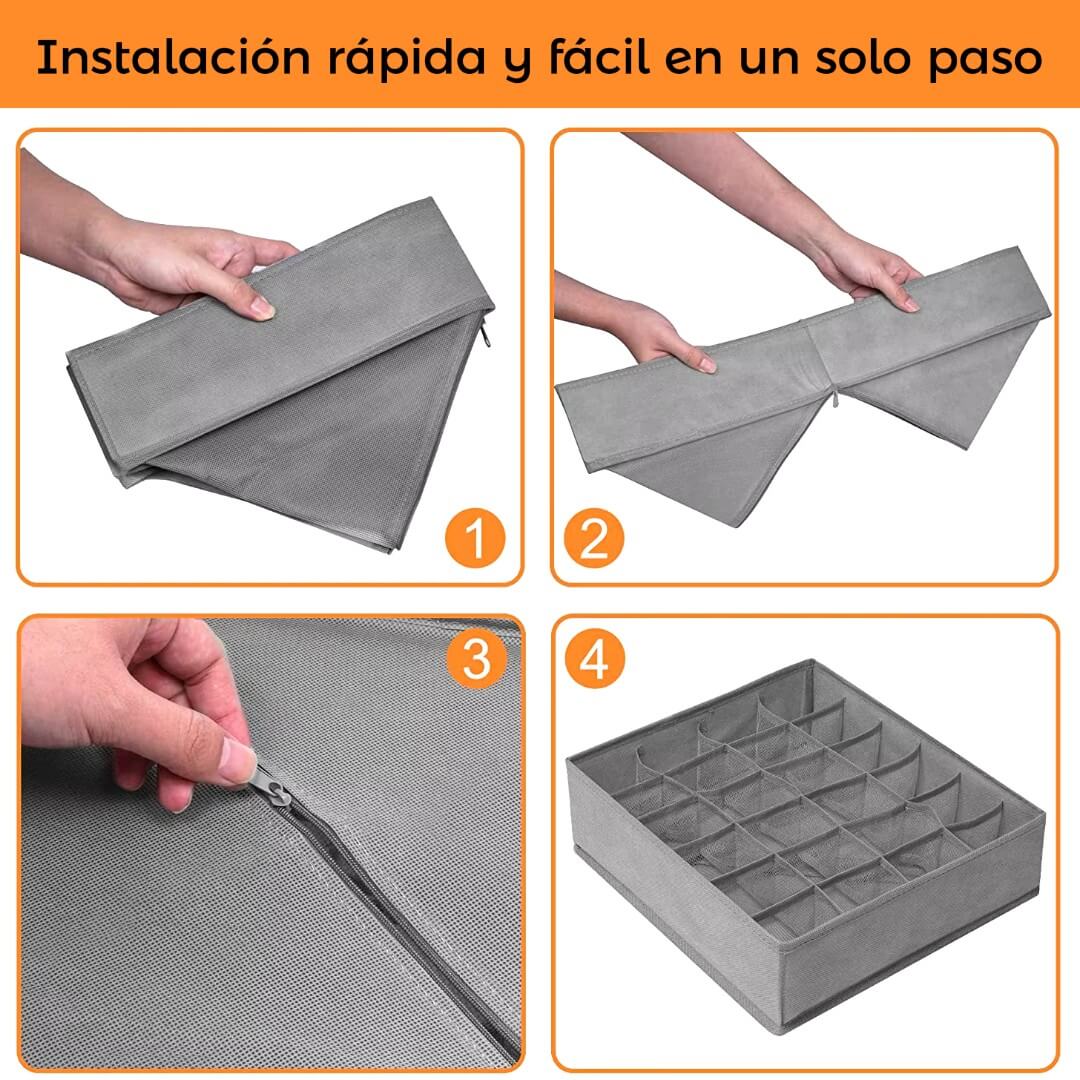 Instalación rápida y fácil en un solo paso

1

2

3

4